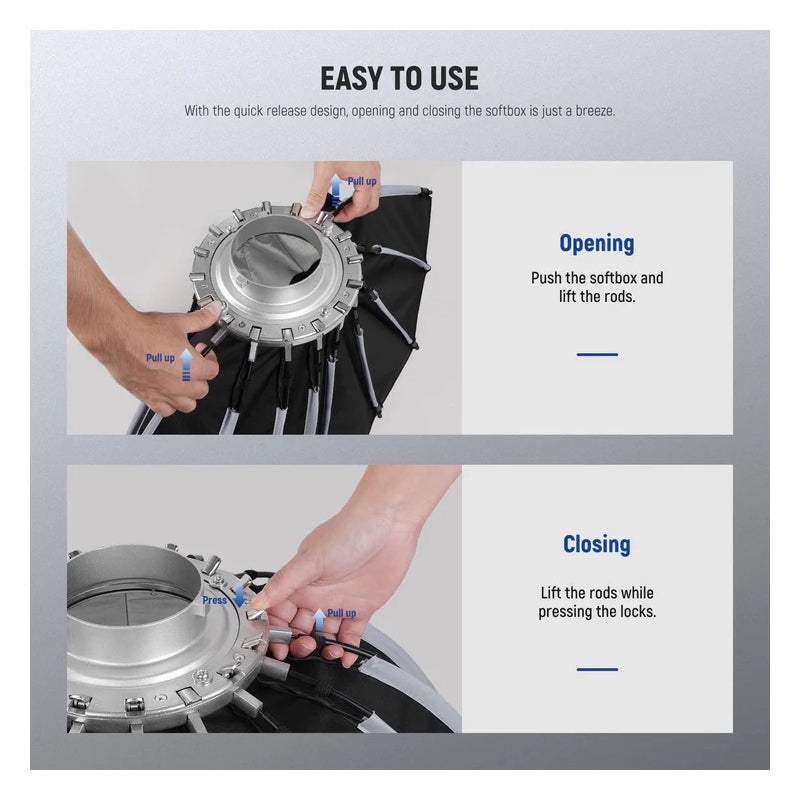 EASY TO USE

With the quick release design, opening and closing the softbox is just a breeze.

Pull up

Pull up

Opening

Push the softbox and lift the rods.

Press

Pull up

Closing

Lift the rods while pressing the locks.